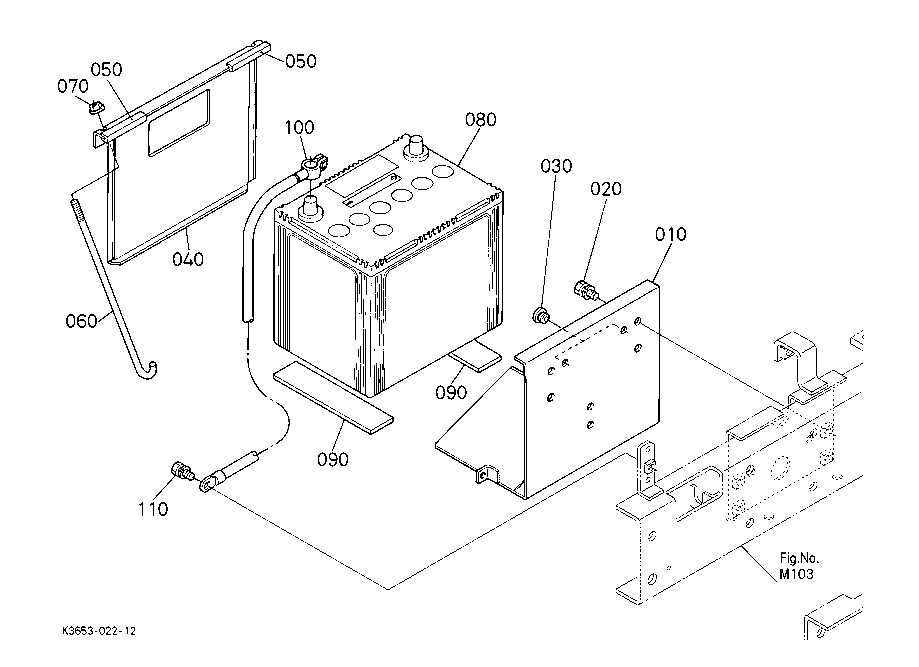 050
070
050
100
080
030
020
010
040
060
090
090
110
Fig.No.
M103
K3653-022-12